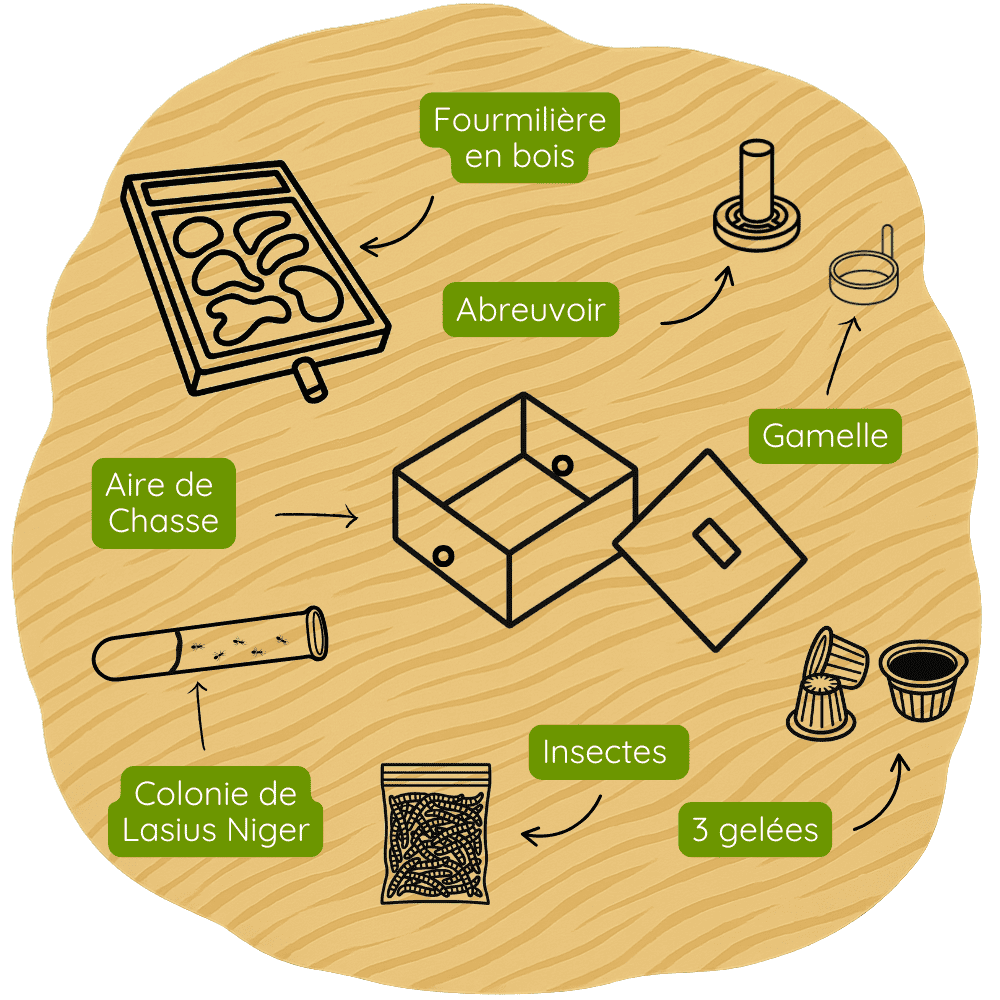 Fourmilière en bois

Abreuvoir

Gamelle

Aire de Chasse

Colonie de Lasius Niger

Insectes

3 gelées